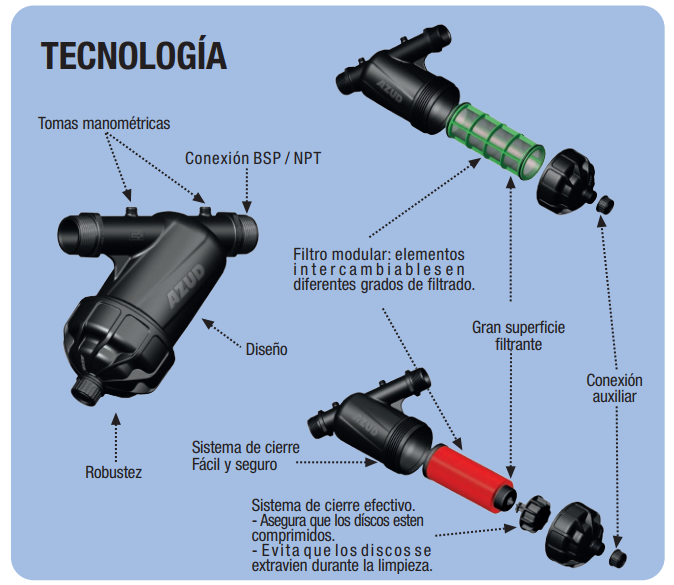 TECNOLOGÍA

Tomas manométricas

Conexión BSP / NPT

AZUD

Diseño

Robustez

AZUD

Filtro modular: elementos intercambiables en diferentes grados de filtrado.

Gran superficie filtrante

Conexión auxiliar

AZUD

Sistema de cierre Fácil y seguro

Sistema de cierre efectivo.
- Asegura que los discos esten comprimidos.
- Evita que los discos se extravien durante la limpieza.